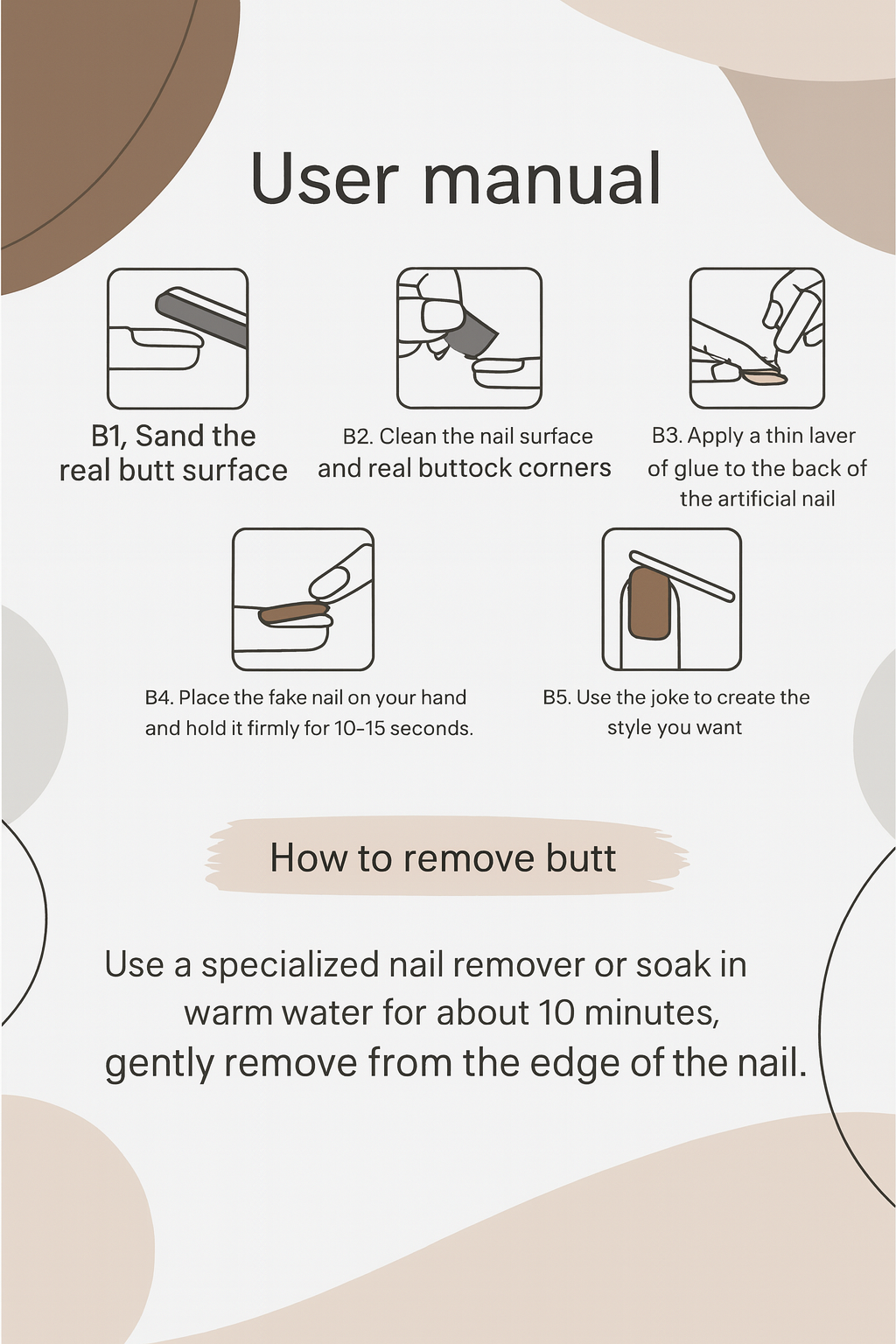 User manual

B1, Sand the real butt surface

B2. Clean the nail surface and real buttock corners

B3. Apply a thin laver of glue to the back of the artificial nail

B4. Place the fake nail on your hand and hold it firmly for 10-15 seconds.

B5. Use the joke to create the style you want

How to remove butt

Use a specialized nail remover or soak in warm water for about 10 minutes, gently remove from the edge of the nail.